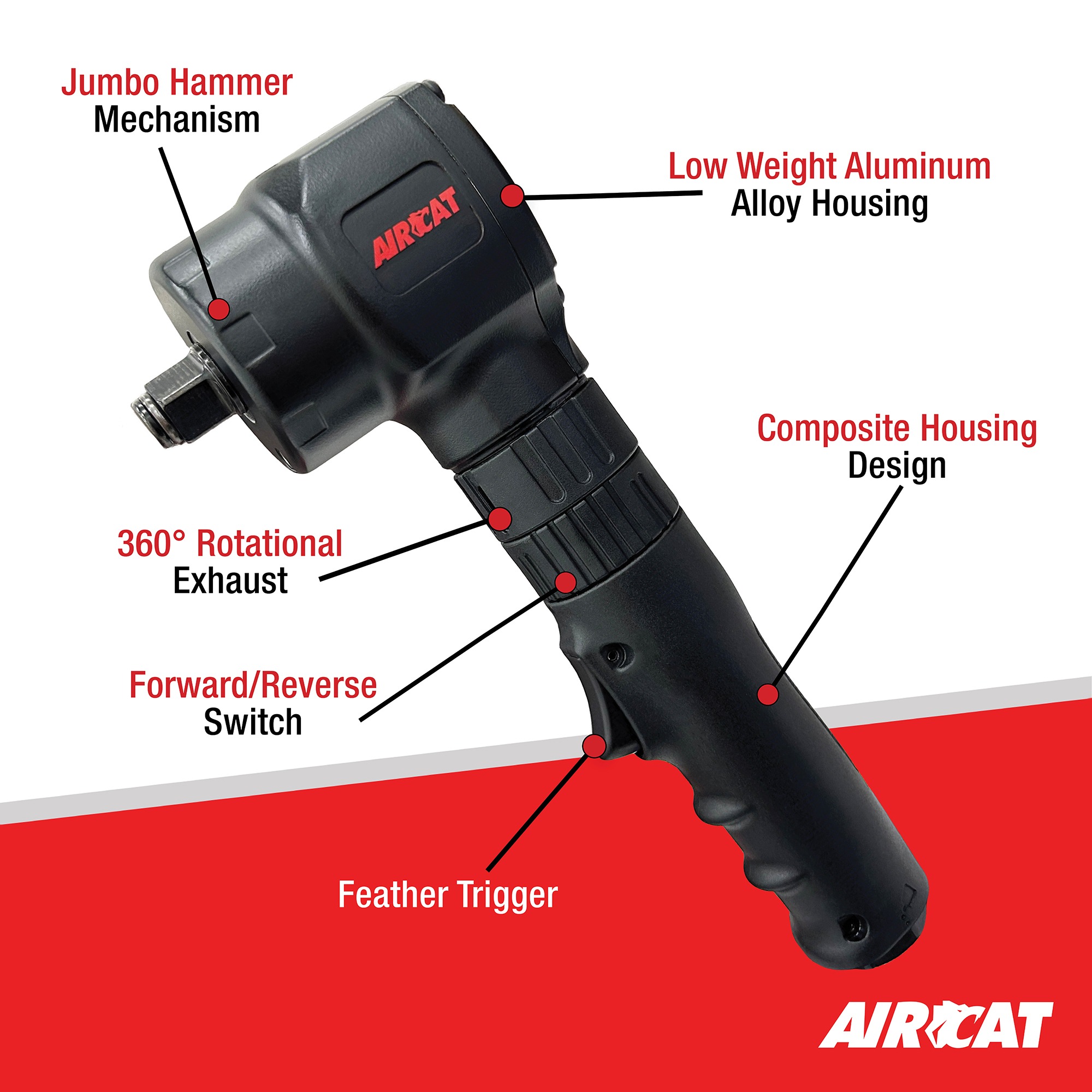 Jumbo Hammer Mechanism

AIRCAT

Low Weight Aluminum Alloy Housing

Composite Housing Design

360° Rotational Exhaust

Forward/Reverse Switch

Feather Trigger

AIRCAT