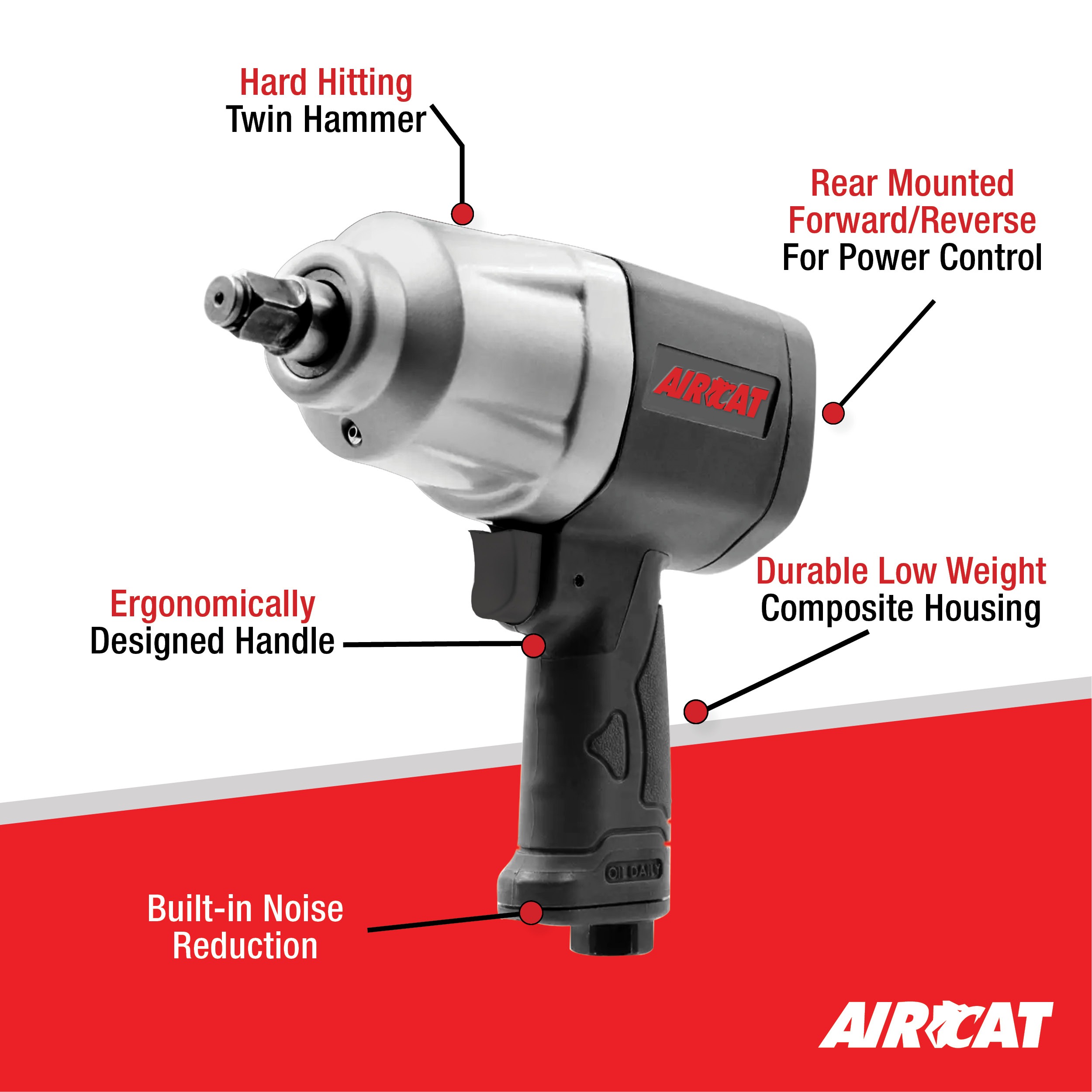 Hard Hitting
Twin Hammer

Rear Mounted
Forward/Reverse
For Power Control

AIRCAT

Durable Low Weight
Composite Housing

Ergonomically
Designed Handle

OIL DAILY

Built-in Noise
Reduction

AIRCAT