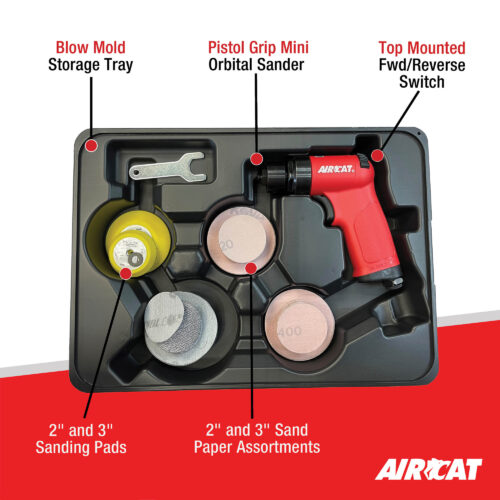 Blow Mold
Storage Tray

Pistol Grip Mini
Orbital Sander

Top Mounted
Fwd/Reverse
Switch

AIRCAT

20

400

2" and 3"
Sanding Pads

2" and 3" Sand
Paper Assortments

AIRCAT